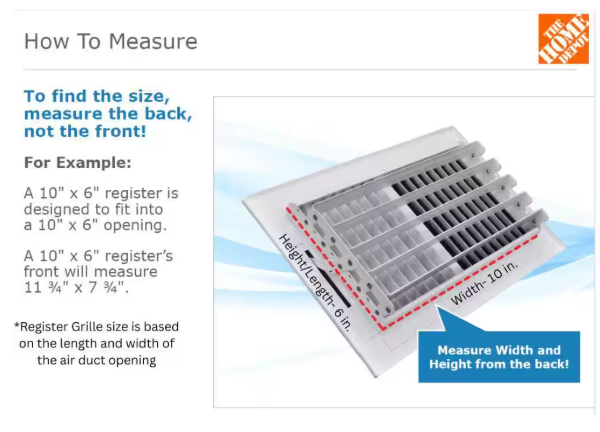 How To Measure

THE HOME DEPOT

To find the size, measure the back, not the front!

For Example:

A 10" x 6" register is designed to fit into a 10" x 6" opening.

A 10" x 6" register's front will measure 11 ¾" x 7 ¾".

*Register Grille size is based on the length and width of the air duct opening

Height/Length- 6 in.

Width- 10 in.

Measure Width and Height from the back!