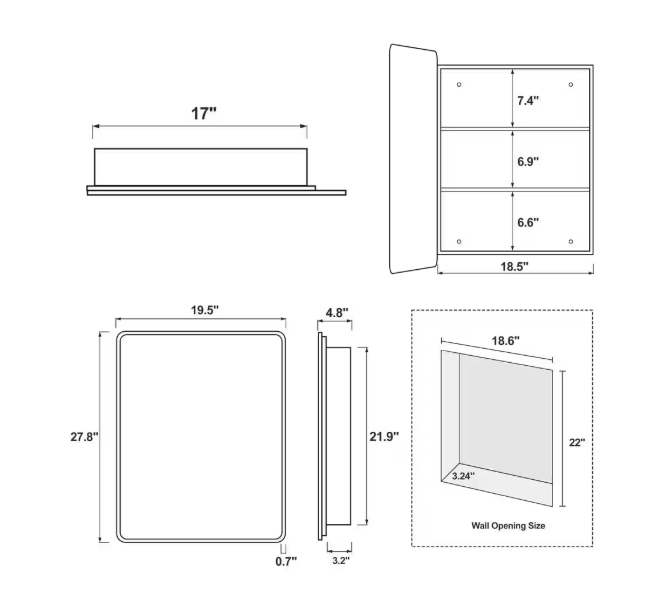 17"

7.4"

6.9"

6.6"

18.5"

19.5"

27.8"

0.7"

4.8"

21.9"

3.2"

18.6"

22"

3.24"

Wall Opening Size