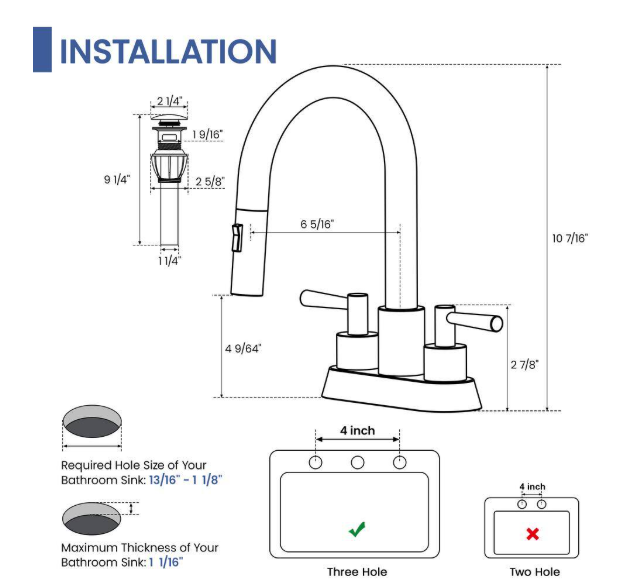 INSTALLATION

2 1/4"

1 9/16"

9 1/4"

2 5/8"

1 1/4"

6 5/16"

10 7/16"

4 9/64"

2 7/8"

Required Hole Size of Your Bathroom Sink: 13/16" - 1 1/8"

Maximum Thickness of Your Bathroom Sink: 1 1/16"

4 inch

Three Hole

4 inch

Two Hole