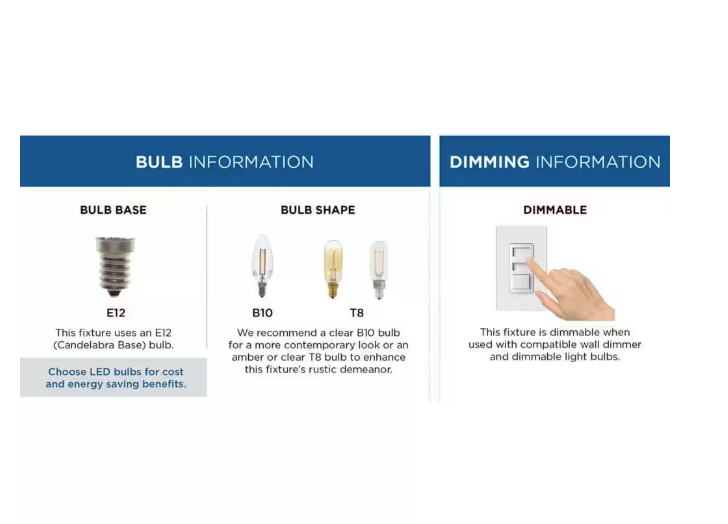 BULB INFORMATION

BULB BASE

E12

This fixture uses an E12 (Candelabra Base) bulb.

Choose LED bulbs for cost and energy saving benefits.

BULB SHAPE

B10

T8

We recommend a clear B10 bulb for a more contemporary look or an amber or clear T8 bulb to enhance this fixture's rustic demeanor.

DIMMING INFORMATION

DIMMABLE

This fixture is dimmable when used with compatible wall dimmer and dimmable light bulbs.