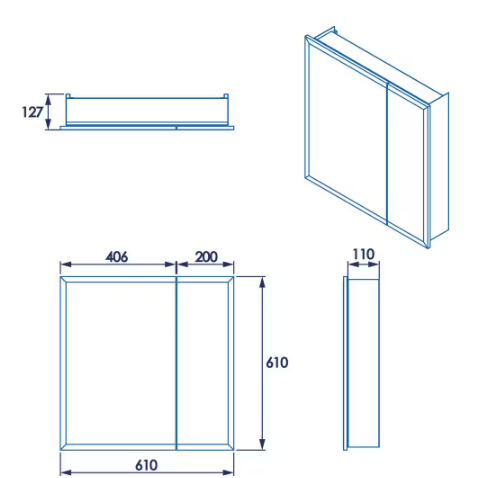 127

406
200
110
610
610