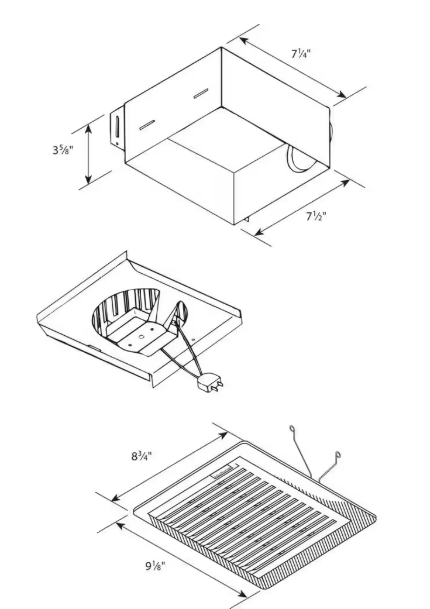 7¼"

3⅝"

7½"

8¾"

9⅛"