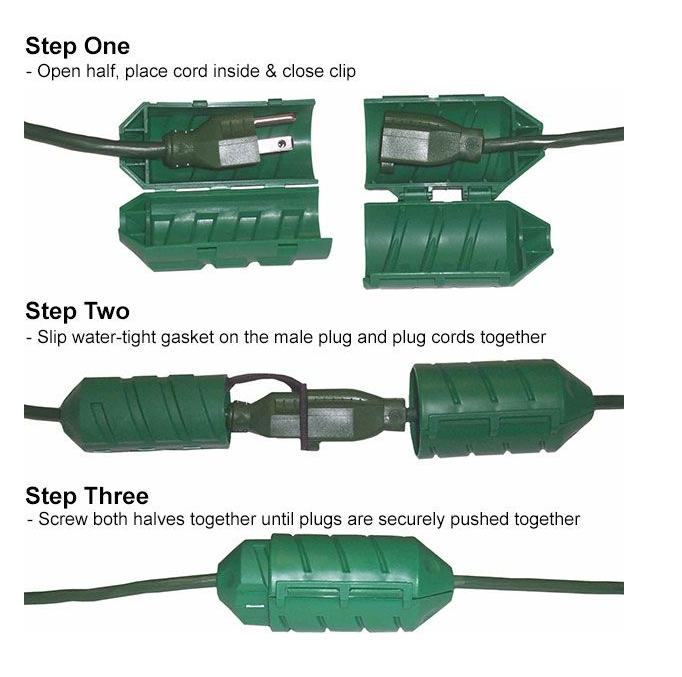 Step One
- Open half, place cord inside & close clip

Step Two
- Slip water-tight gasket on the male plug and plug cords together

Step Three
- Screw both halves together until plugs are securely pushed together